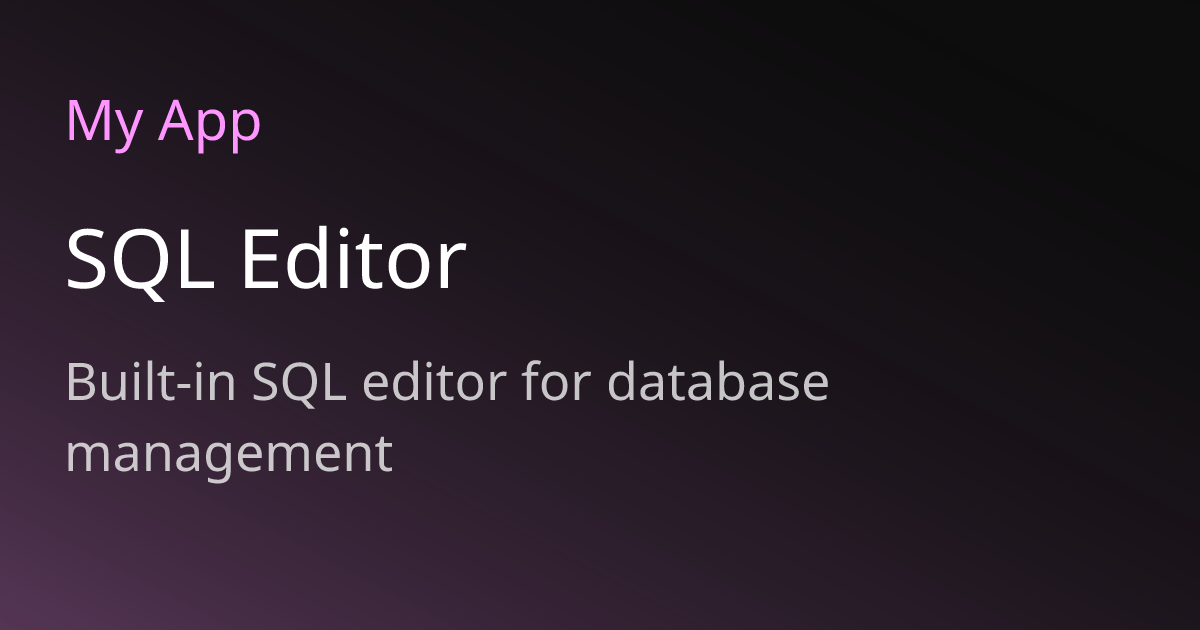 My App

SQL Editor

Built-in SQL editor for database management